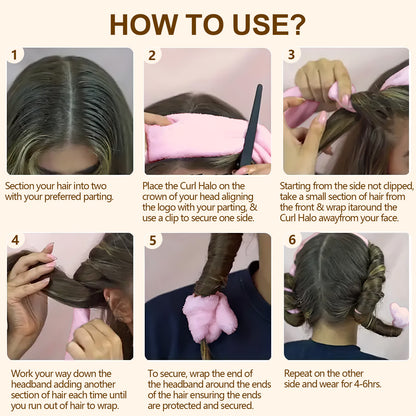 HOW TO USE?

1

Section your hair into two with your preferred parting.

2

Place the Curl Halo on the crown of your head aligning the logo with your parting, & use a clip to secure one side.

3

Starting from the side not clipped, take a small section of hair from the front & wrap itaround the Curl Halo awayfrom your face.

4

Work your way down the headband adding another section of hair each time until you run out of hair to wrap.

5

To secure, wrap the end of the headband around the ends of the hair ensuring the ends are protected and secured.

6

Repeat on the other side and wear for 4-6hrs.