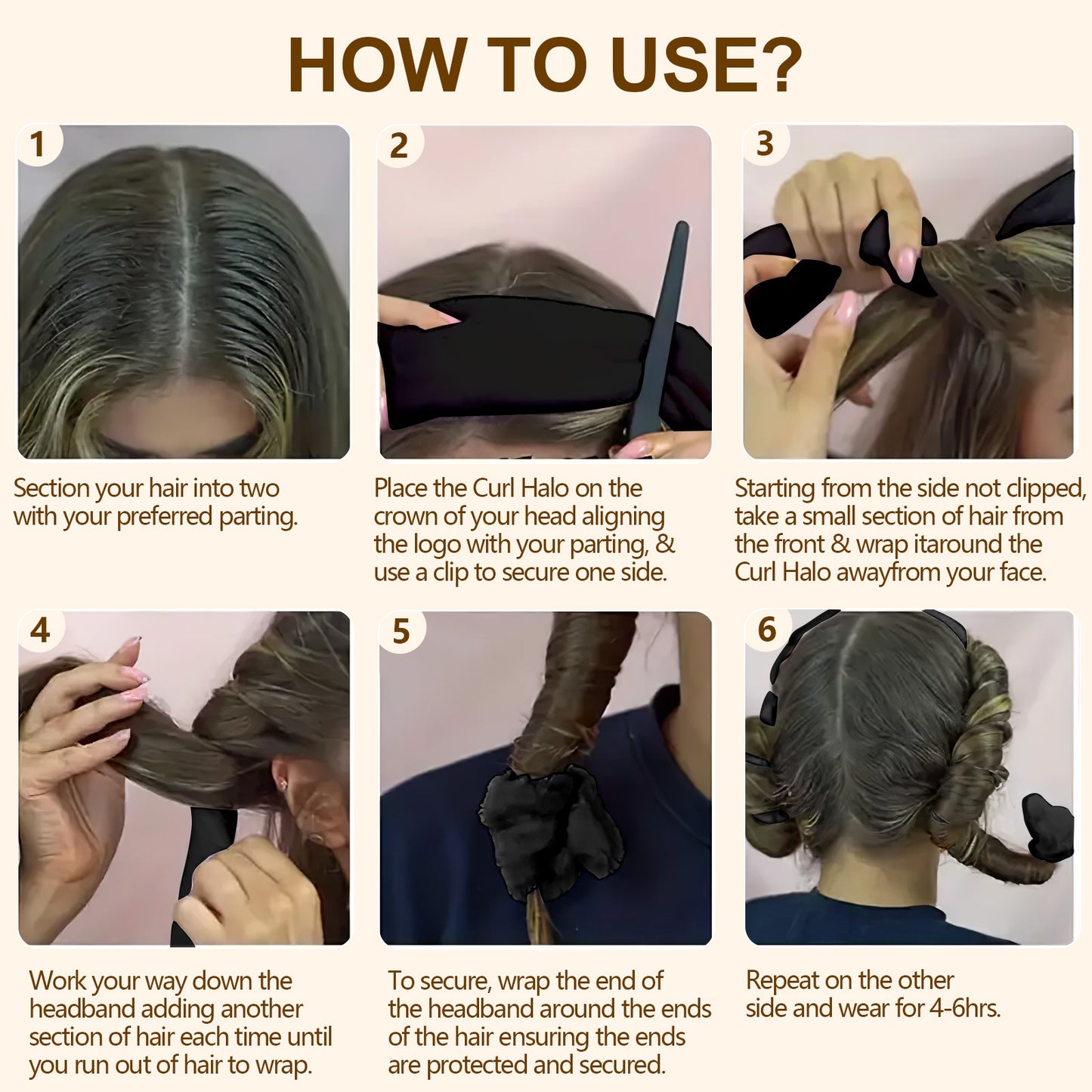 HOW TO USE?

1

Section your hair into two with your preferred parting.

2

Place the Curl Halo on the crown of your head aligning the logo with your parting, & use a clip to secure one side.

3

Starting from the side not clipped, take a small section of hair from the front & wrap itaround the Curl Halo awayfrom your face.

4

Work your way down the headband adding another section of hair each time until you run out of hair to wrap.

5

To secure, wrap the end of the headband around the ends of the hair ensuring the ends are protected and secured.

6

Repeat on the other side and wear for 4-6hrs.