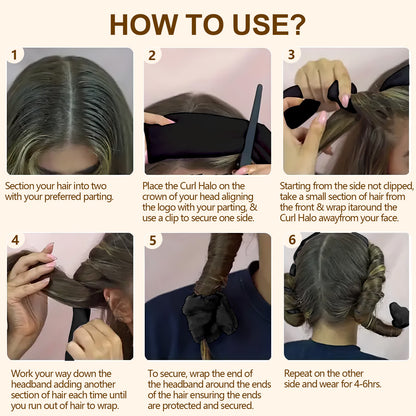 HOW TO USE?

1

Section your hair into two with your preferred parting.

2

Place the Curl Halo on the crown of your head aligning the logo with your parting, & use a clip to secure one side.

3

Starting from the side not clipped, take a small section of hair from the front & wrap itaround the Curl Halo awayfrom your face.

4

Work your way down the headband adding another section of hair each time until you run out of hair to wrap.

5

To secure, wrap the end of the headband around the ends of the hair ensuring the ends are protected and secured.

6

Repeat on the other side and wear for 4-6hrs.