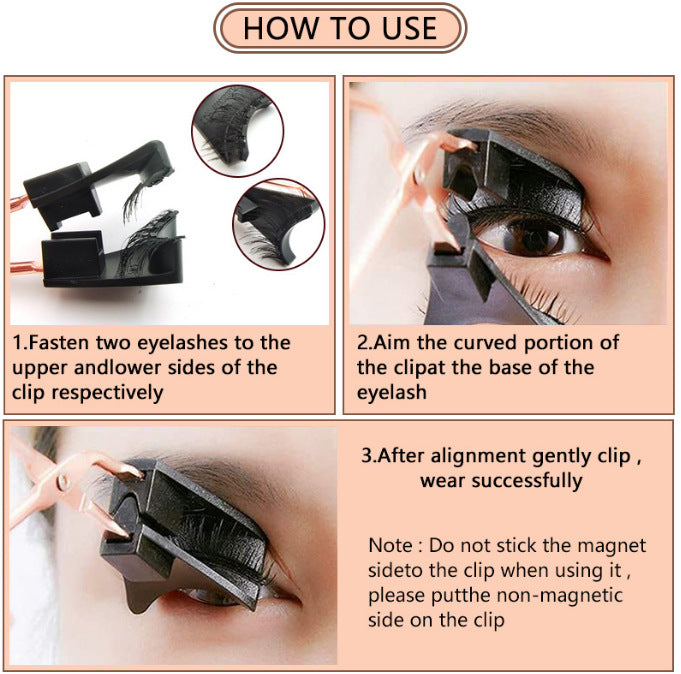 HOW TO USE

1.Fasten two eyelashes to the upper andlower sides of the clip respectively

2.Aim the curved portion of the clipat the base of the eyelash

3.After alignment gently clip , wear successfully

Note : Do not stick the magnet sideto the clip when using it , please putthe non-magnetic side on the clip