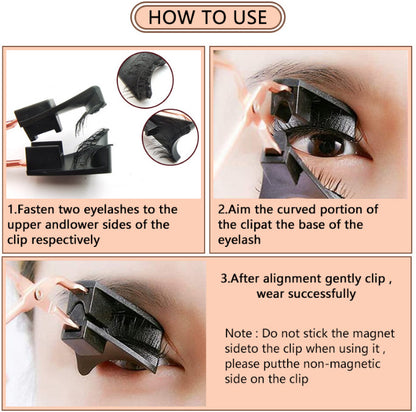 HOW TO USE

1.Fasten two eyelashes to the upper andlower sides of the clip respectively

2.Aim the curved portion of the clipat the base of the eyelash

3.After alignment gently clip , wear successfully

Note : Do not stick the magnet sideto the clip when using it , please putthe non-magnetic side on the clip