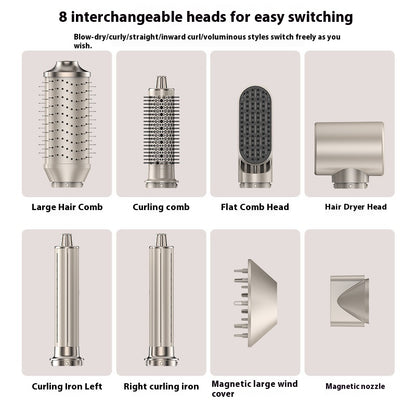 8 interchangeable heads for easy switching

Blow-dry/curly/straight/inward curl/voluminous styles switch freely as you wish.

Large Hair Comb

Curling comb

Flat Comb Head

Hair Dryer Head

Curling Iron Left

Right curling iron

Magnetic large wind cover

Magnetic nozzle