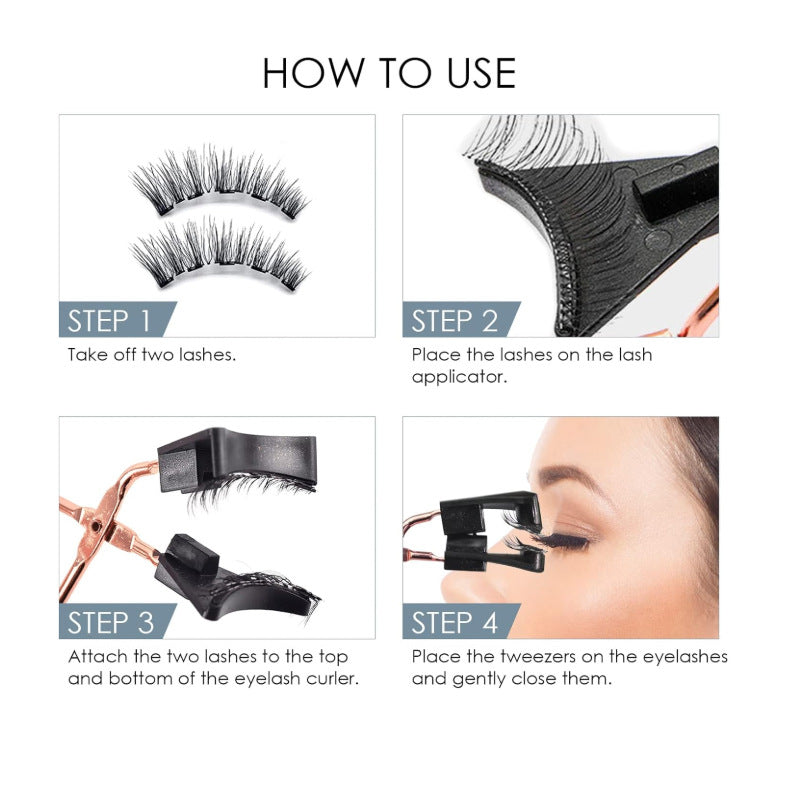 HOW TO USE

STEP 1
Take off two lashes.

STEP 2
Place the lashes on the lash applicator.

STEP 3
Attach the two lashes to the top and bottom of the eyelash curler.

STEP 4
Place the tweezers on the eyelashes and gently close them.