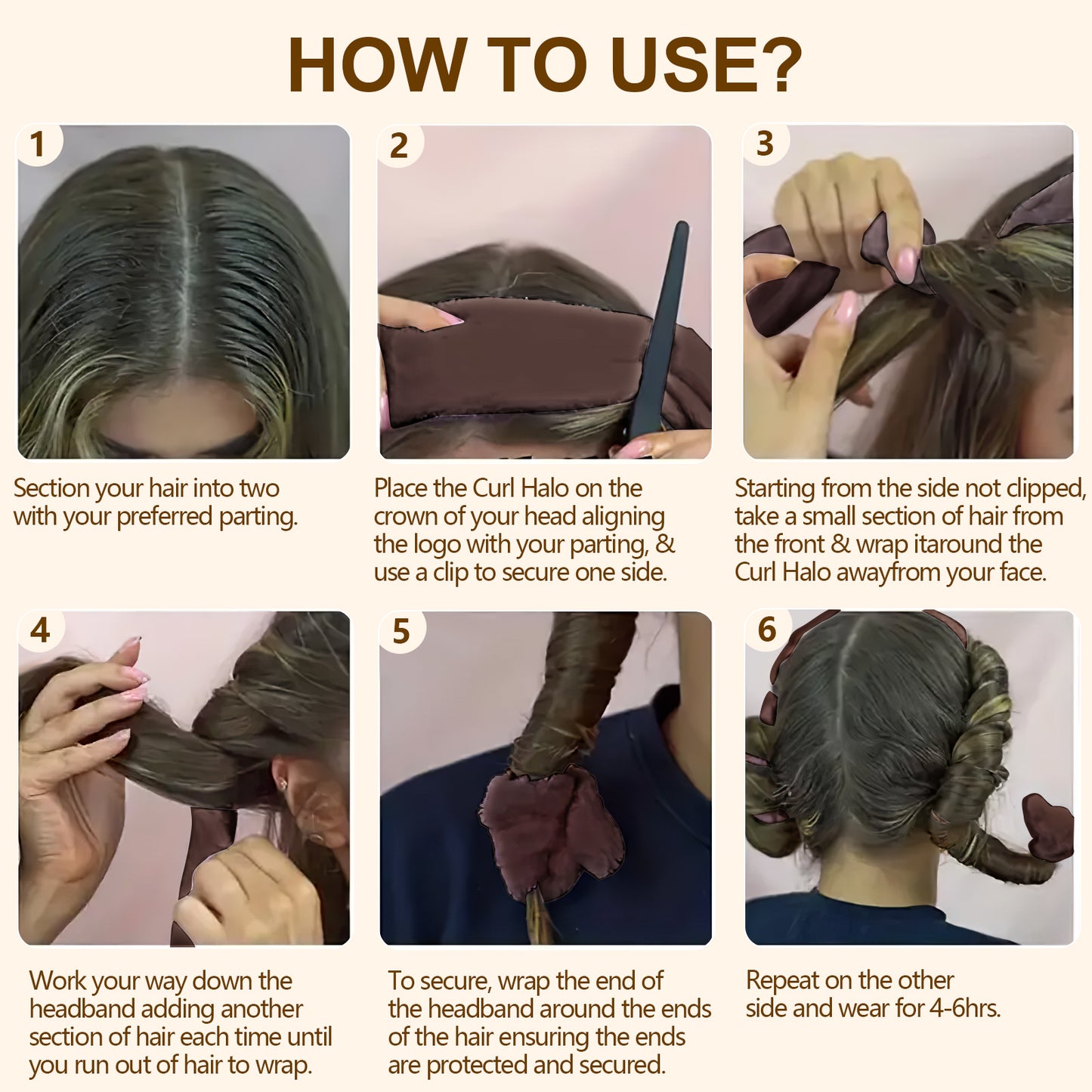 HOW TO USE?

1

Section your hair into two with your preferred parting.

2

Place the Curl Halo on the crown of your head aligning the logo with your parting, & use a clip to secure one side.

3

Starting from the side not clipped, take a small section of hair from the front & wrap itaround the Curl Halo awayfrom your face.

4

Work your way down the headband adding another section of hair each time until you run out of hair to wrap.

5

To secure, wrap the end of the headband around the ends of the hair ensuring the ends are protected and secured.

6

Repeat on the other side and wear for 4-6hrs.