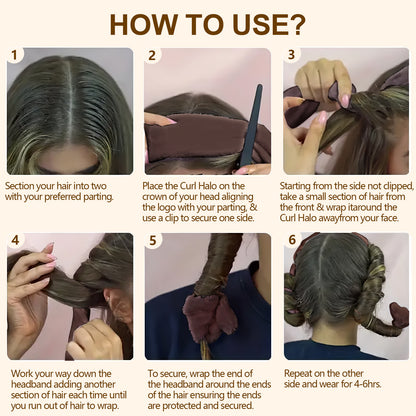 HOW TO USE?

1

Section your hair into two with your preferred parting.

2

Place the Curl Halo on the crown of your head aligning the logo with your parting, & use a clip to secure one side.

3

Starting from the side not clipped, take a small section of hair from the front & wrap itaround the Curl Halo awayfrom your face.

4

Work your way down the headband adding another section of hair each time until you run out of hair to wrap.

5

To secure, wrap the end of the headband around the ends of the hair ensuring the ends are protected and secured.

6

Repeat on the other side and wear for 4-6hrs.